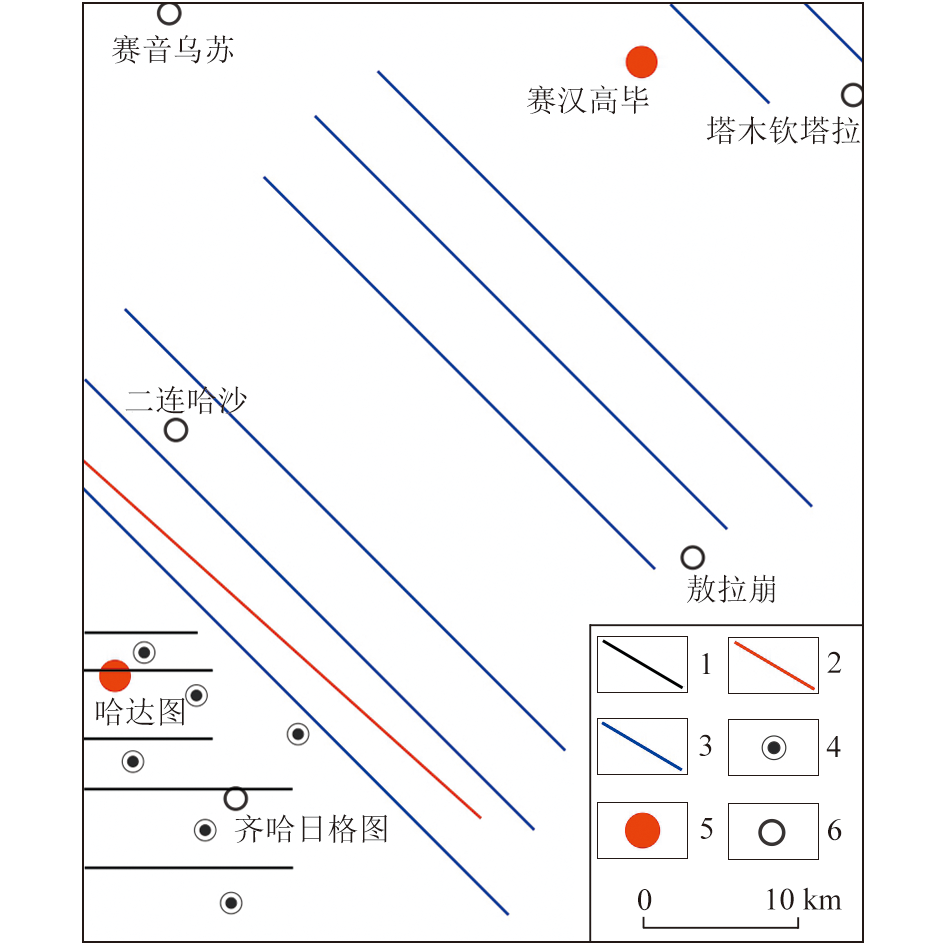 赛音乌苏

赛汉高毕

塔木钦塔拉

二连哈沙

敖拉崩

哈达图

齐哈日格图

1 2 3 4 5 6

0 10 km