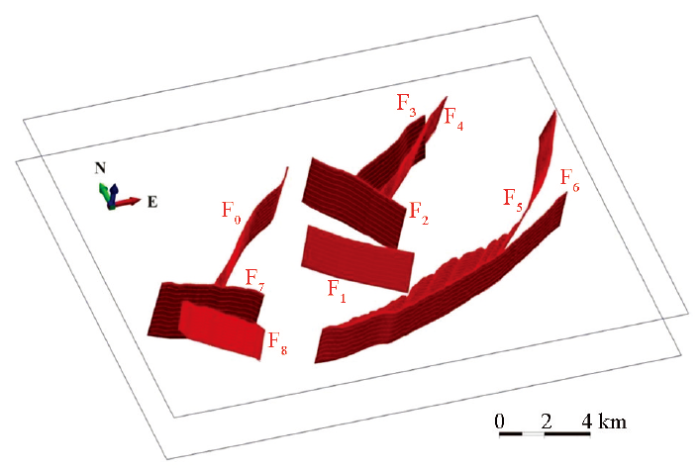 $F_3$ $F_4$
N
E
$F_0$
$F_2$
$F_5$ $F_6$
$F_7$
$F_1$
$F_8$
0 2 4 km