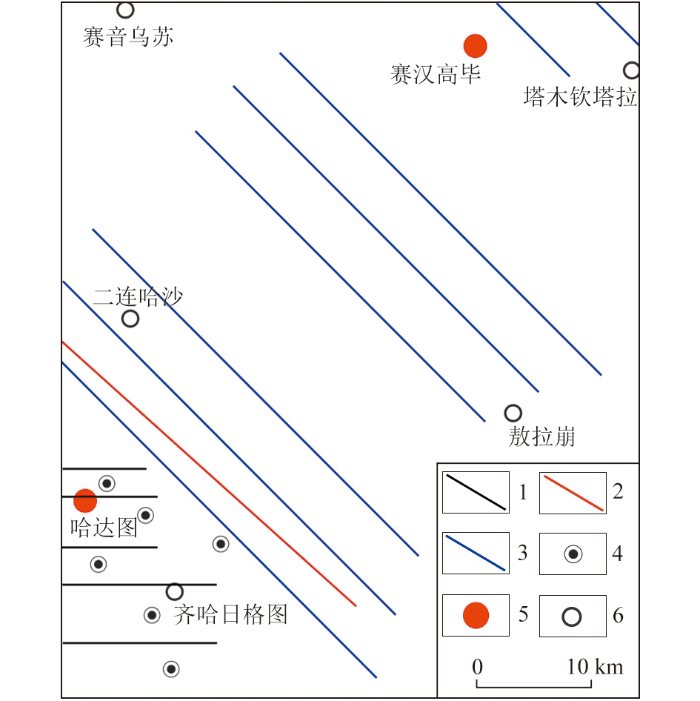 赛音乌苏

赛汉高毕

塔木钦塔拉

二连哈沙

敖拉崩

哈达图

齐哈日格图

1
2
3
4
5
6

0 10 km